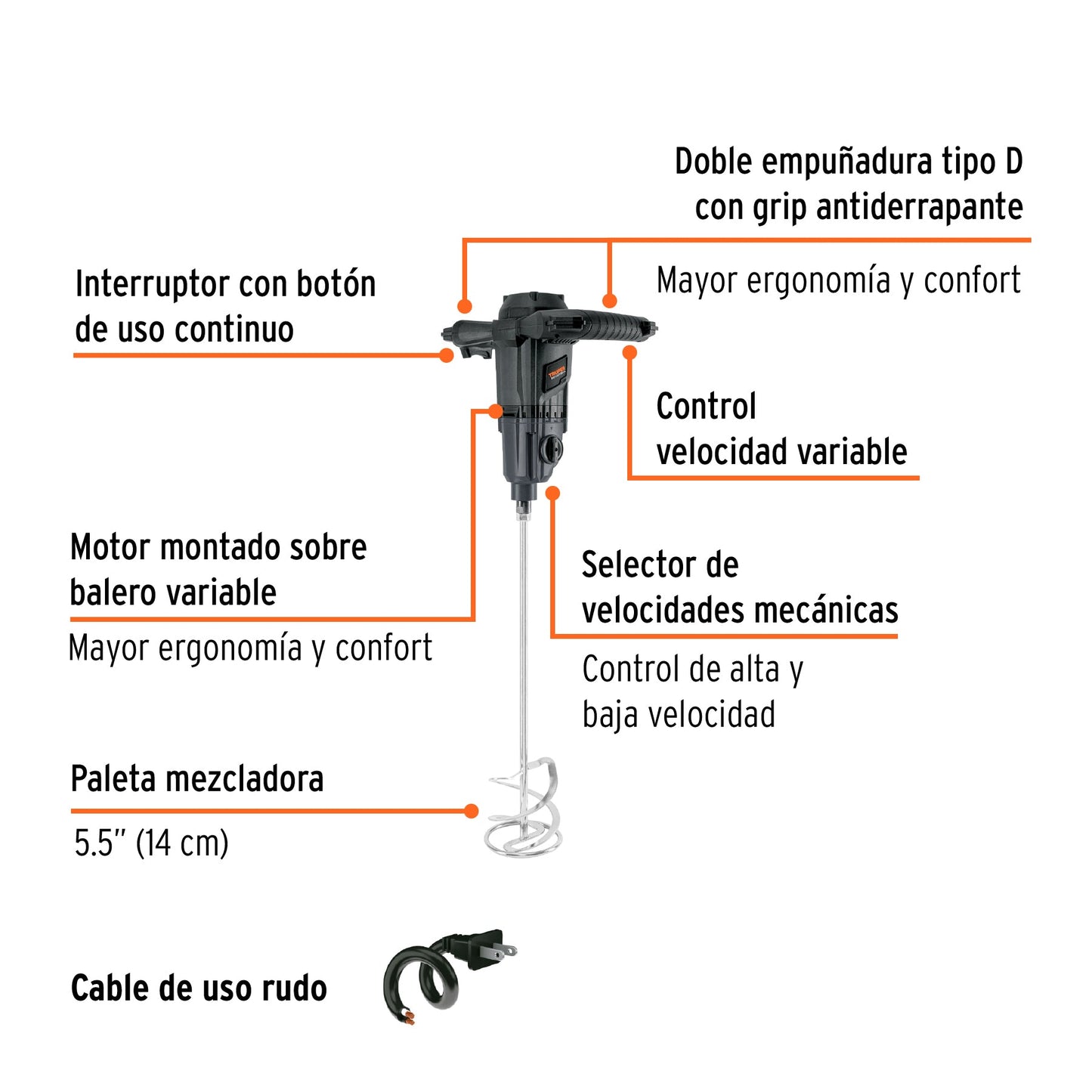 Doble empuñadura tipo D con grip antiderrapante

Mayor ergonomía y confort

Interruptor con botón de uso continuo

TRUPER

Control velocidad variable

Motor montado sobre balero variable

Mayor ergonomía y confort

Selector de velocidades mecánicas

Control de alta y baja velocidad

Paleta mezcladora

5.5" (14 cm)

Cable de uso rudo