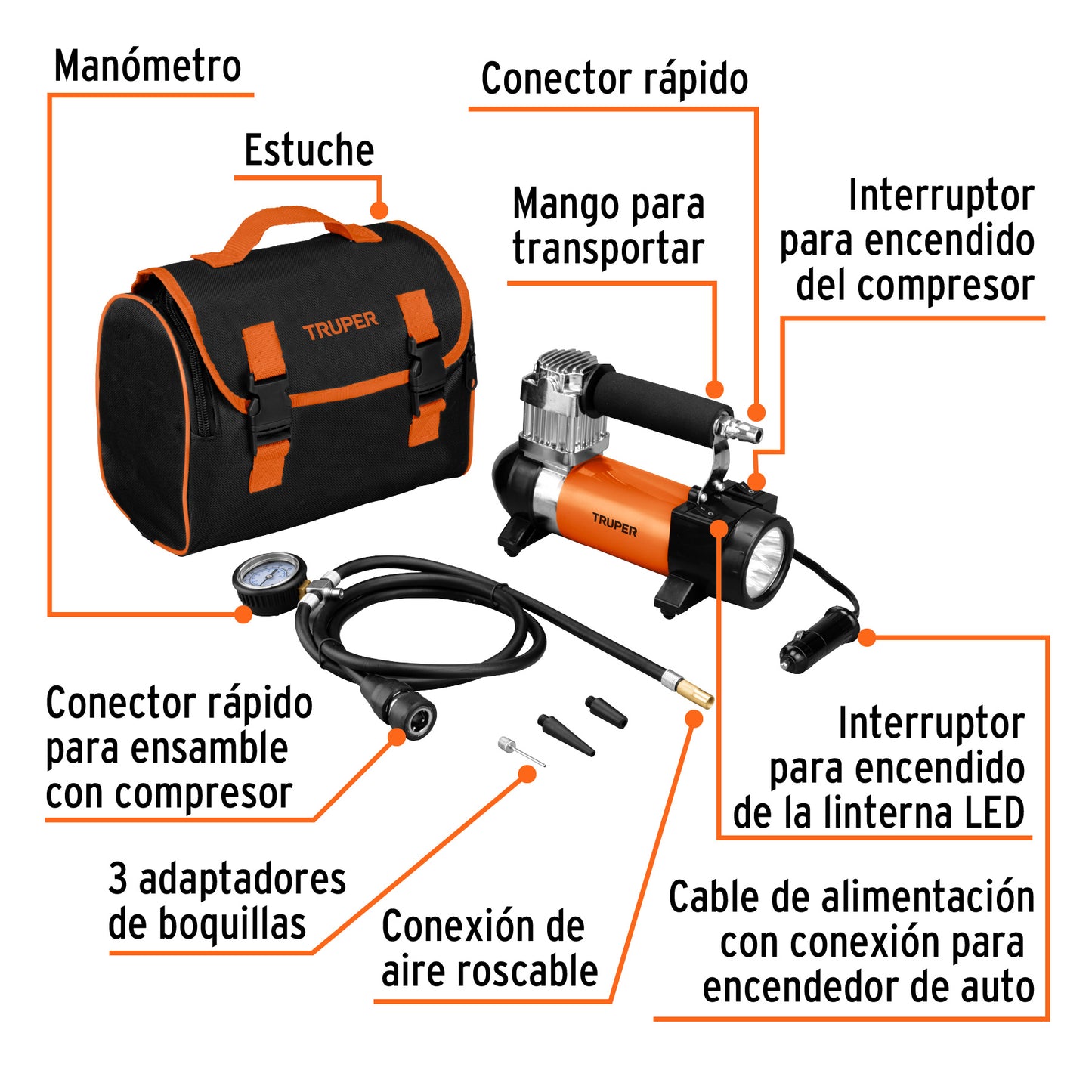 Manómetro

Conector rápido

Estuche

Mango para transportar

Interruptor para encendido del compresor

TRUPER

TRUPER

Conector rápido para ensamble con compresor

Interruptor para encendido de la linterna LED

3 adaptadores de boquillas

Conexión de aire roscable

Cable de alimentación con conexión para encendedor de auto